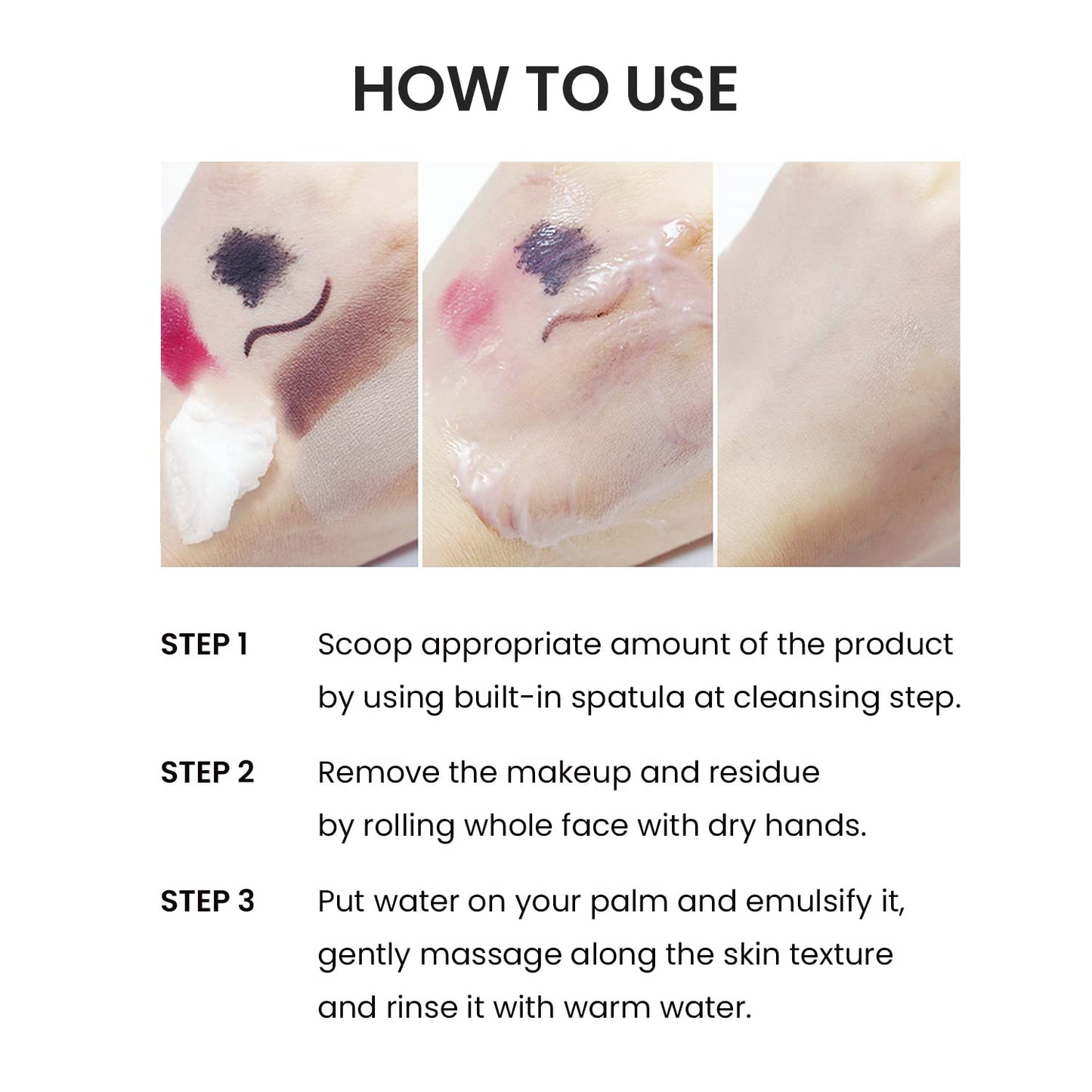 HOW TO USE

STEP 1 Scoop appropriate amount of the product by using built-in spatula at cleansing step.

STEP 2 Remove the makeup and residue by rolling whole face with dry hands.

STEP 3 Put water on your palm and emulsify it, gently massage along the skin texture and rinse it with warm water.